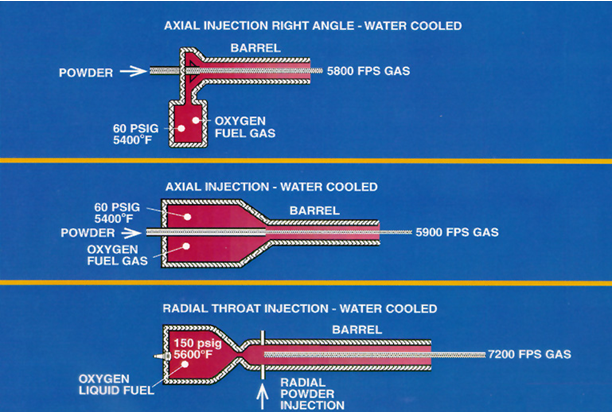 AXIAL INJECTION RIGHT ANGLE - WATER COOLED

BARREL

POWDER

5800 FPS GAS

60 PSIG
5400°F

OXYGEN
FUEL GAS

AXIAL INJECTION - WATER COOLED

60 PSIG
5400°F

BARREL

POWDER

5900 FPS GAS

OXYGEN
FUEL GAS

RADIAL THROAT INJECTION - WATER COOLED

BARREL

150 psig
5600°F

7200 FPS GAS

OXYGEN
LIQUID FUEL

RADIAL
POWDER
INJECTION